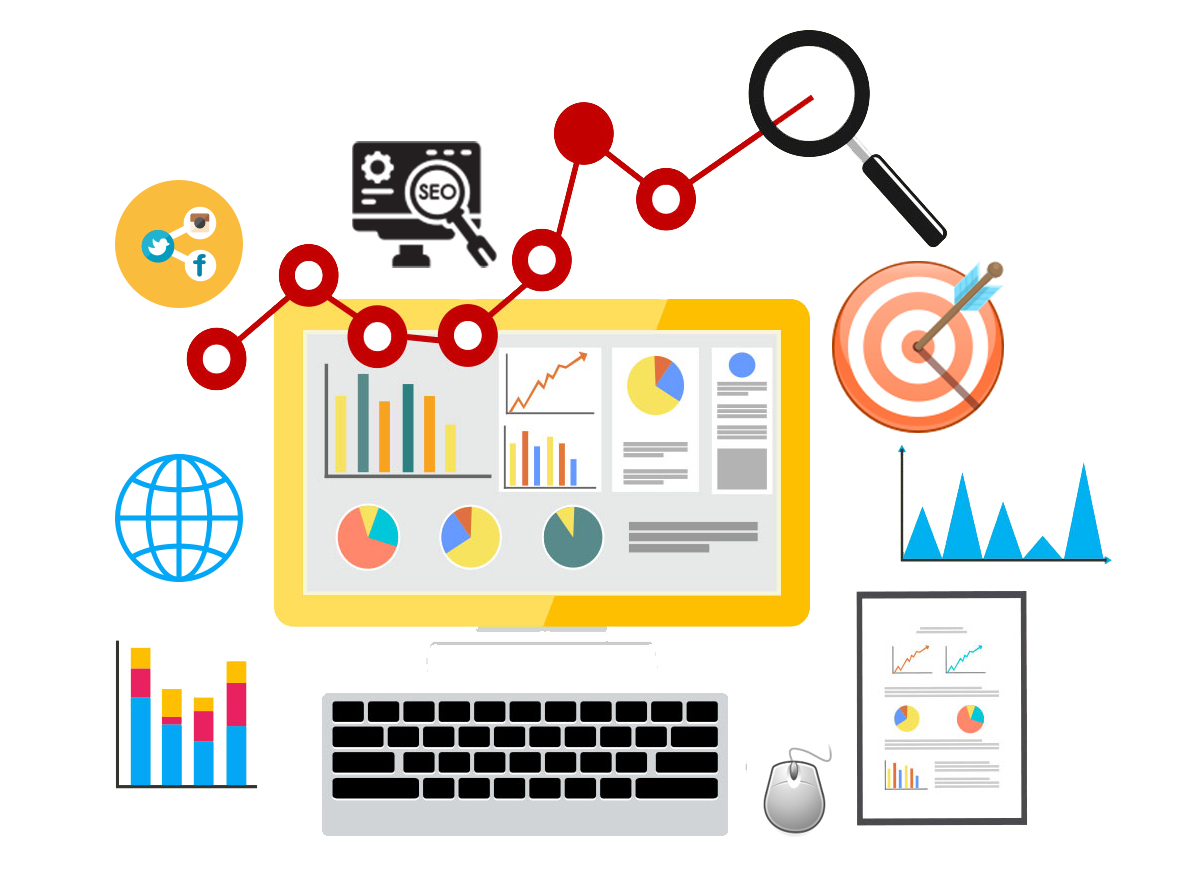 SEO
f