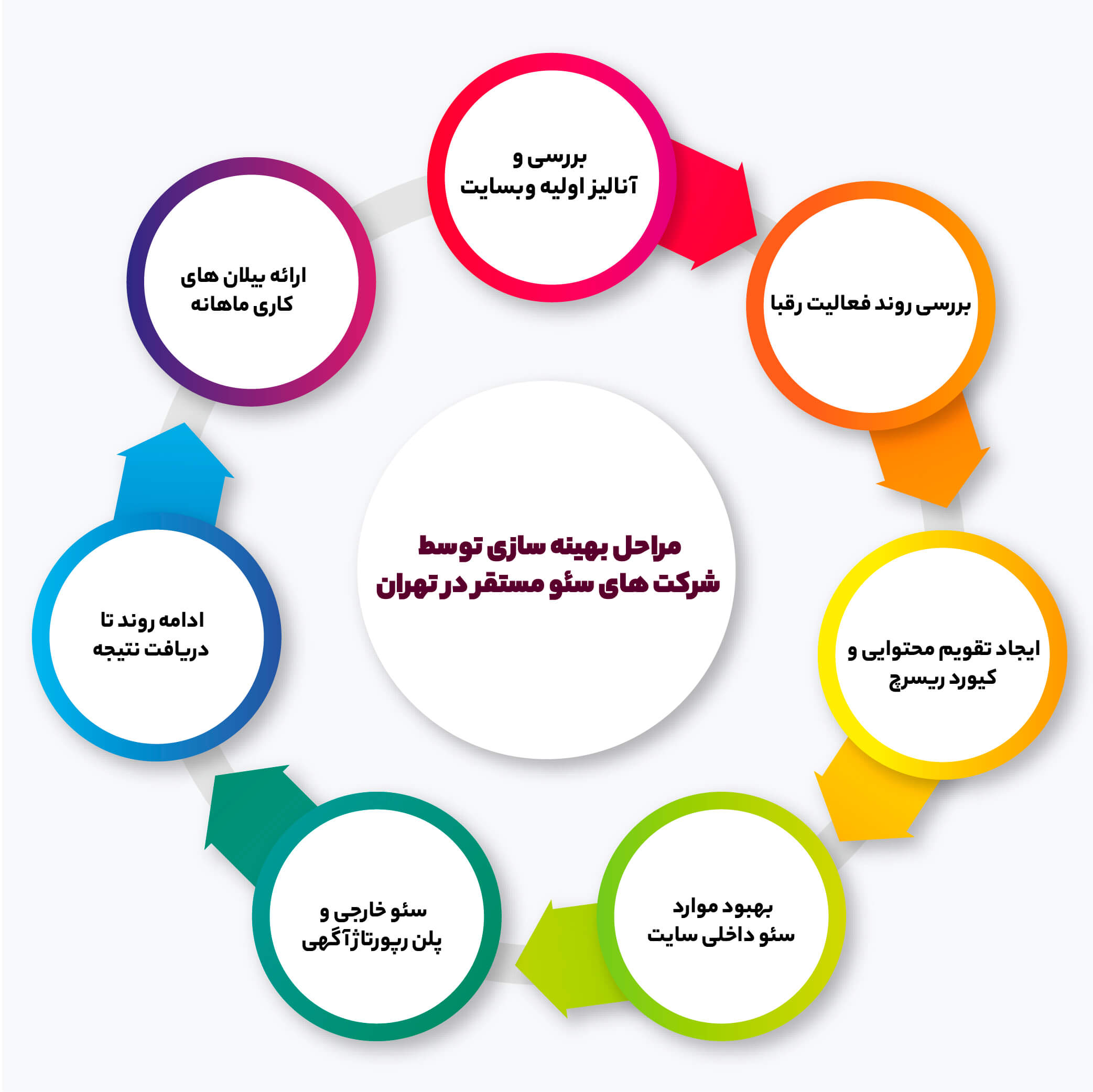 مراحل بهینه سازی توسط شرکت های سئو مستقر در تهران

بررسی و آنالیز اولیه وبسایت

بررسی روند فعالیت رقبا

ایجاد تقویم محتوایی و کیورد ریسرچ

بهبود موارد سئو داخلی سایت

سئو خارجی و پلن رپورتاژآگهی

ادامه روند تا دریافت نتیجه

ارائه بیلان های کاری ماهانه